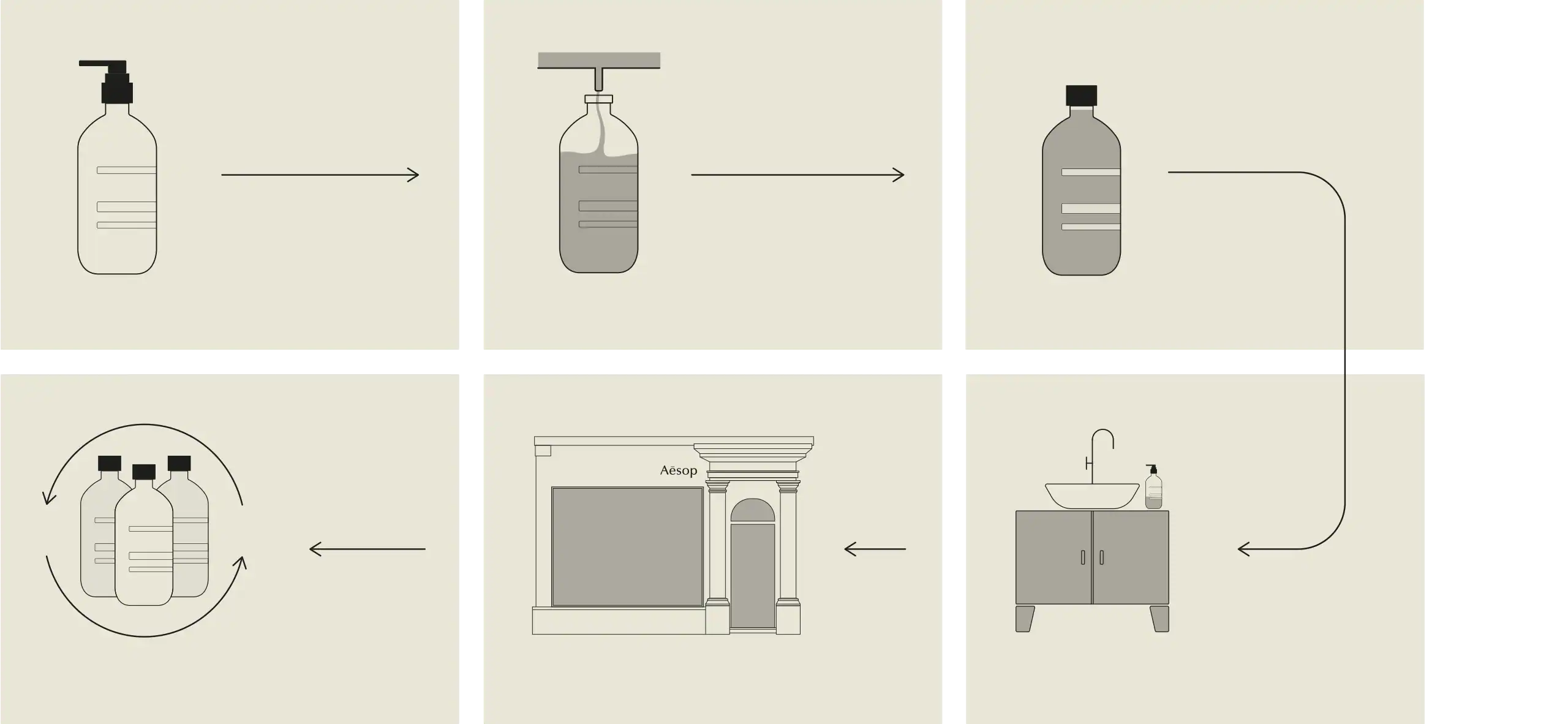 Aēsop